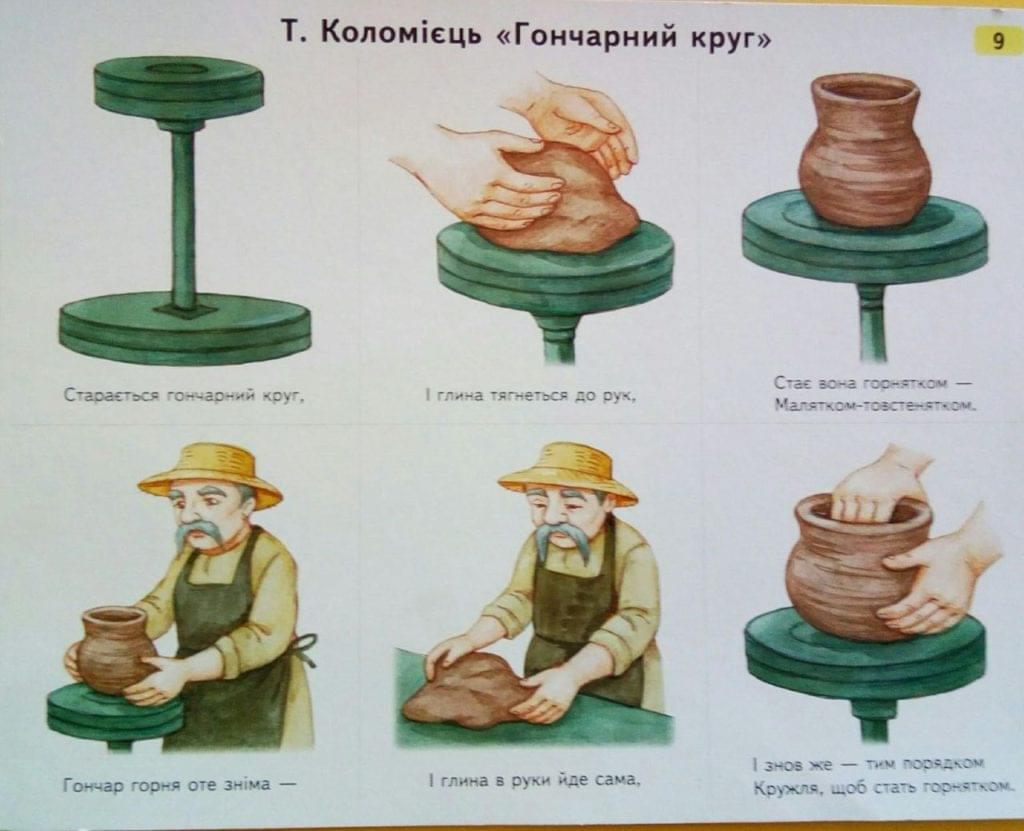 Т. Коломієць «Гончарний круг»

9

Старається гончарний круг,

І глина тягнеться до рук,

Стає вона горнятком —
Малятком-товстенятком.

Гончар горня оте зніма —

І глина в руки йде сама,

І знов же — тим порядком
Кружля, щоб стать горнятком.